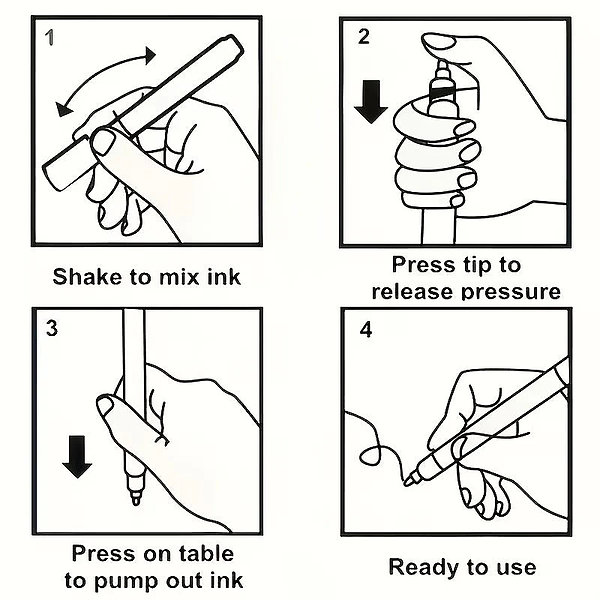 1

Shake to mix ink

2

Press tip to release pressure

3

Press on table to pump out ink

4

Ready to use